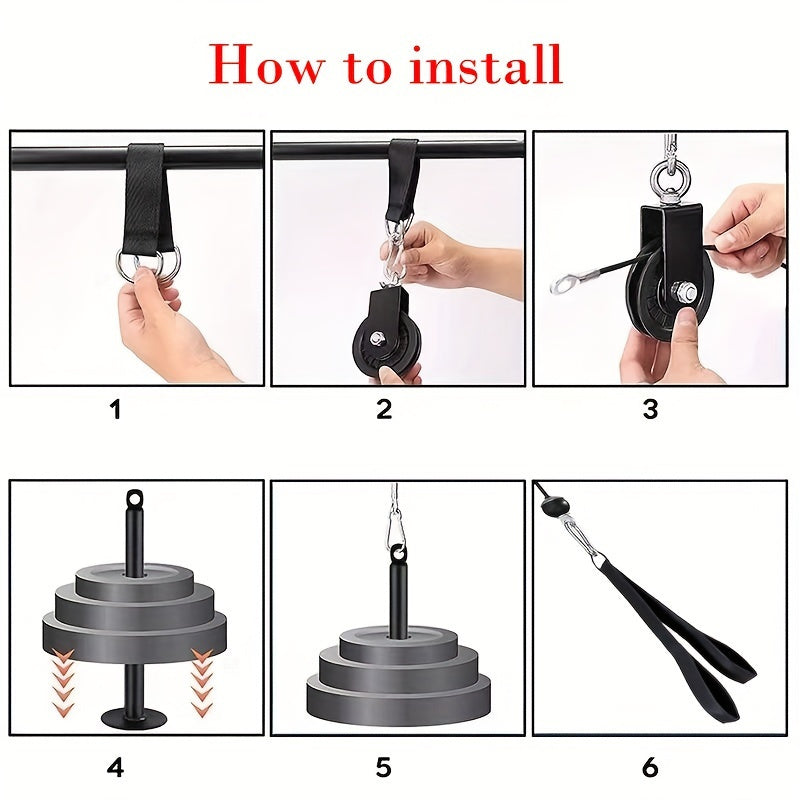 How to install

1

2

3

4

5

6