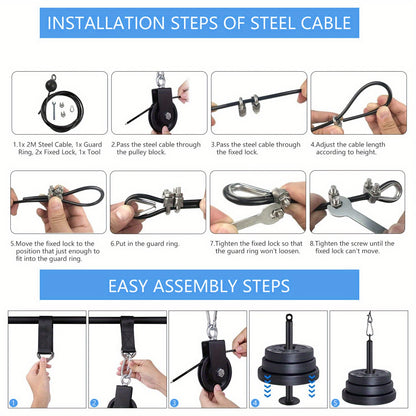 INSTALLATION STEPS OF STEEL CABLE

1.1x 2M Steel Cable, 1x Guard Ring, 2x Fixed Lock, 1x Tool

2.Pass the steel cable through the pulley block.

3.Pass the steel cable through the fixed lock.

4.Adjust the cable length according to height.

5.Move the fixed lock to the position that just enough to fit into the guard ring.

6.Put in the guard ring.

7.Tighten the fixed lock so that the guard ring won't loosen.

8.Tighten the screw until the fixed lock can't move.

EASY ASSEMBLY STEPS

1

2

3

4

5