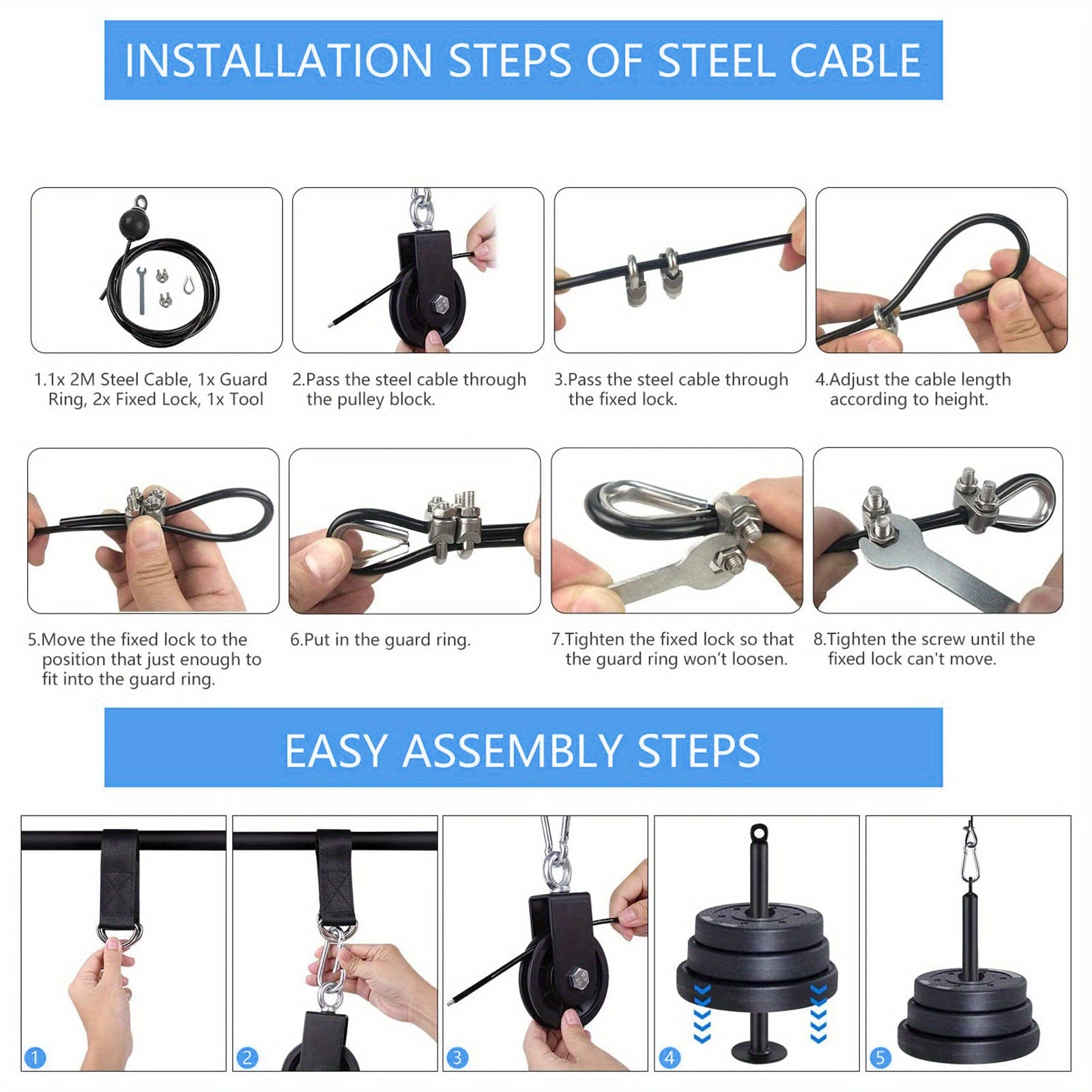 INSTALLATION STEPS OF STEEL CABLE

1.1x 2M Steel Cable, 1x Guard Ring, 2x Fixed Lock, 1x Tool

2.Pass the steel cable through the pulley block.

3.Pass the steel cable through the fixed lock.

4.Adjust the cable length according to height.

5.Move the fixed lock to the position that just enough to fit into the guard ring.

6.Put in the guard ring.

7.Tighten the fixed lock so that the guard ring won't loosen.

8.Tighten the screw until the fixed lock can't move.

EASY ASSEMBLY STEPS

1

2

3

4

5