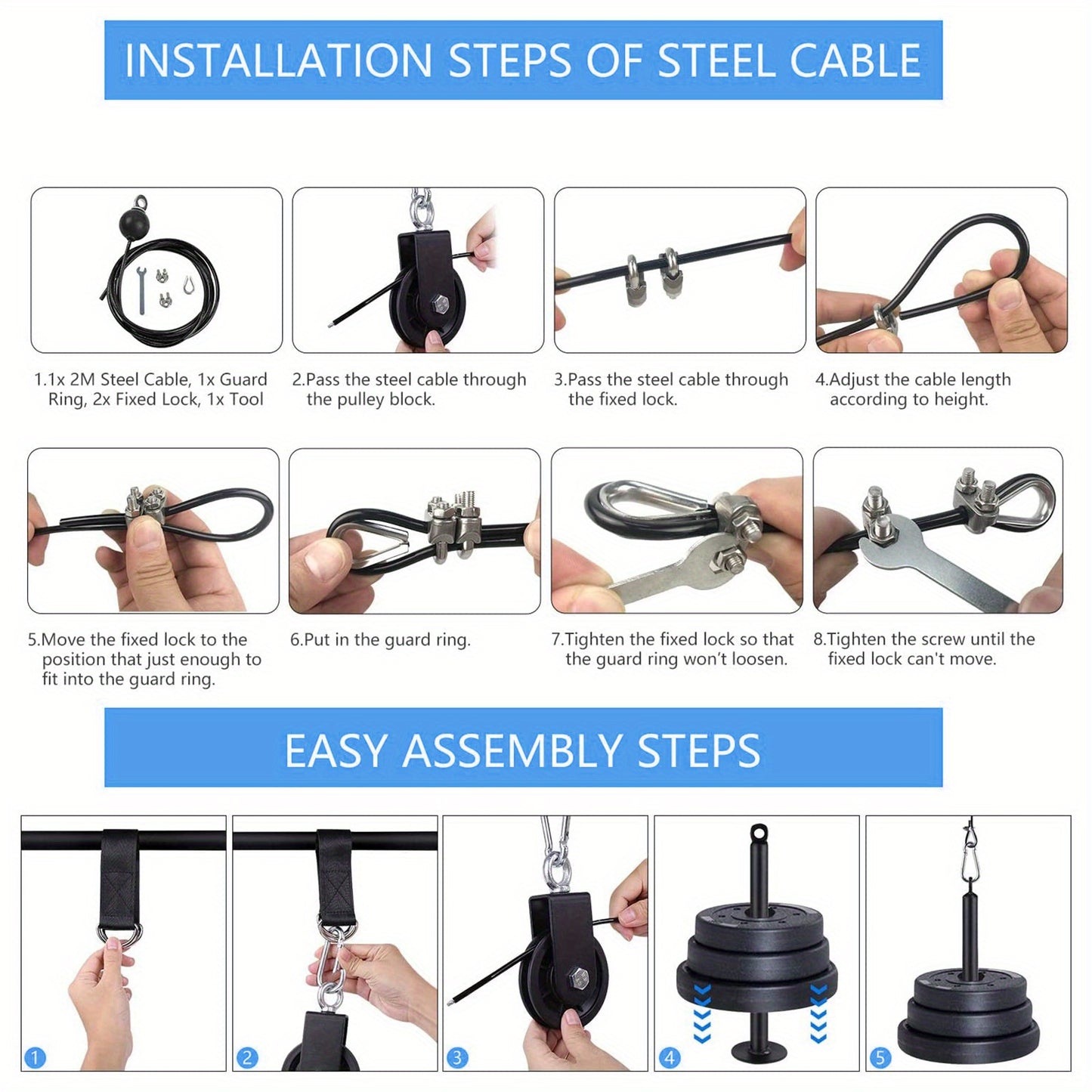 INSTALLATION STEPS OF STEEL CABLE

1.1x 2M Steel Cable, 1x Guard Ring, 2x Fixed Lock, 1x Tool

2.Pass the steel cable through the pulley block.

3.Pass the steel cable through the fixed lock.

4.Adjust the cable length according to height.

5.Move the fixed lock to the position that just enough to fit into the guard ring.

6.Put in the guard ring.

7.Tighten the fixed lock so that the guard ring won't loosen.

8.Tighten the screw until the fixed lock can't move.

EASY ASSEMBLY STEPS

1

2

3

4

5